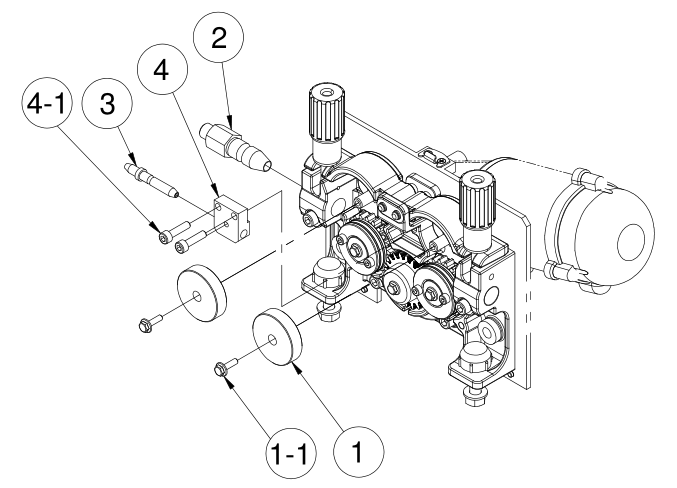 2
4
4-1
3
1-1
1